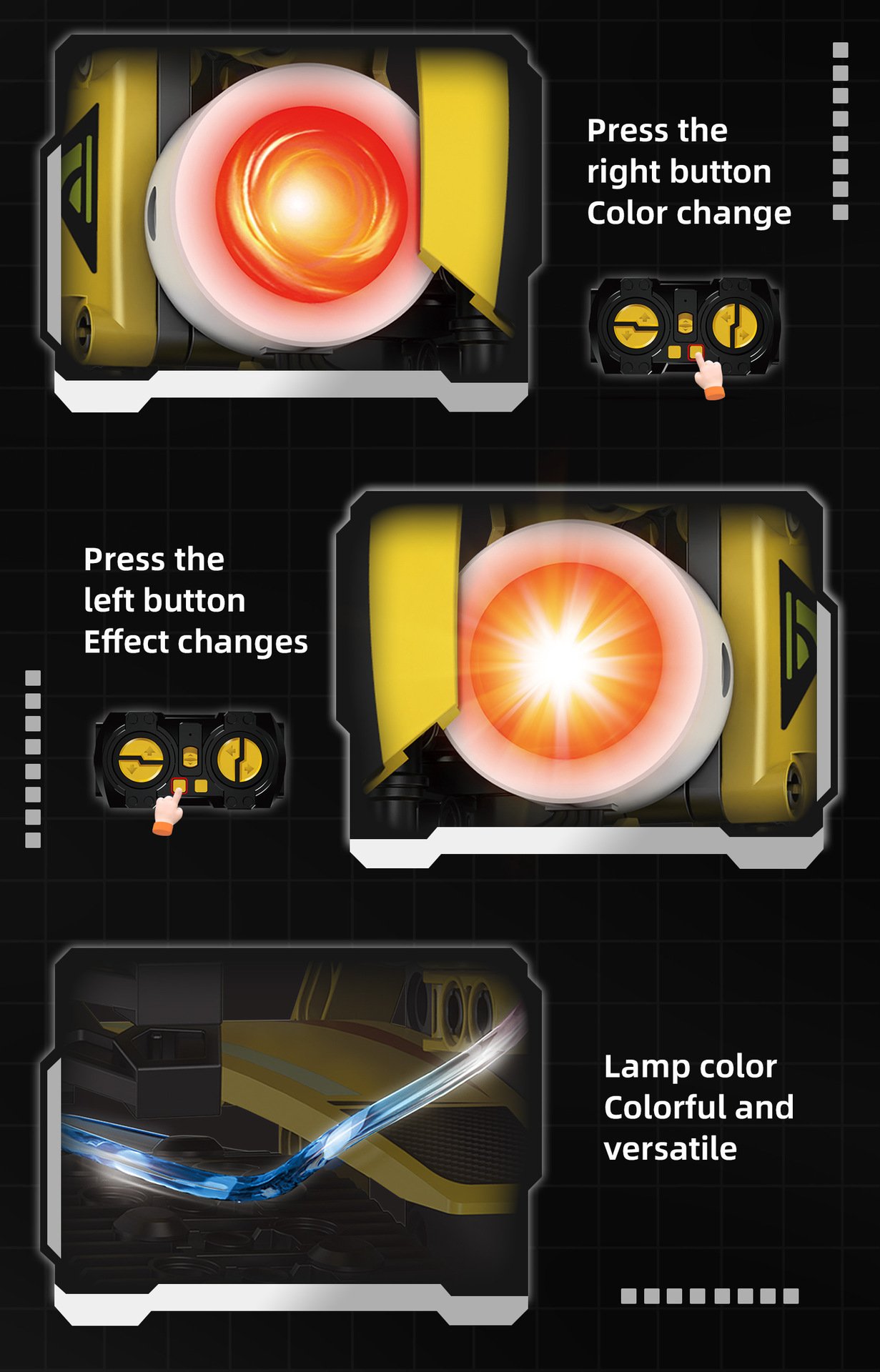 Press the
right button
Color change

Press the
left button
Effect changes

Lamp color
Colorful and
versatile