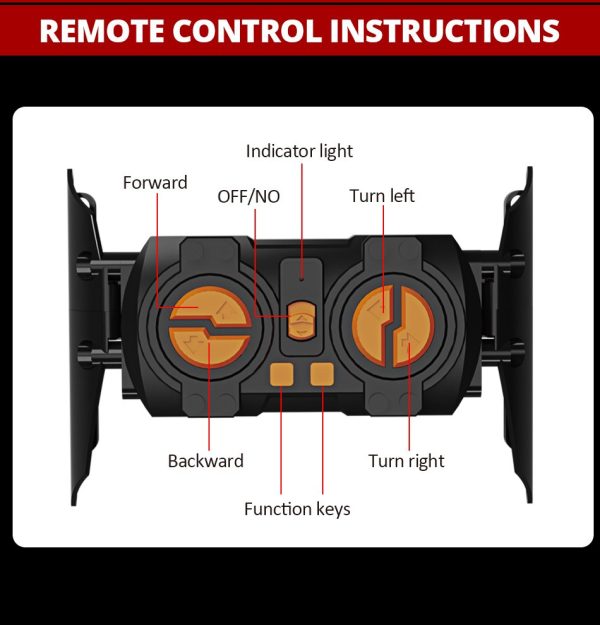 REMOTE CONTROL INSTRUCTIONS

Indicator light

Forward

OFF/NO

Turn left

Backward

Turn right

Function keys