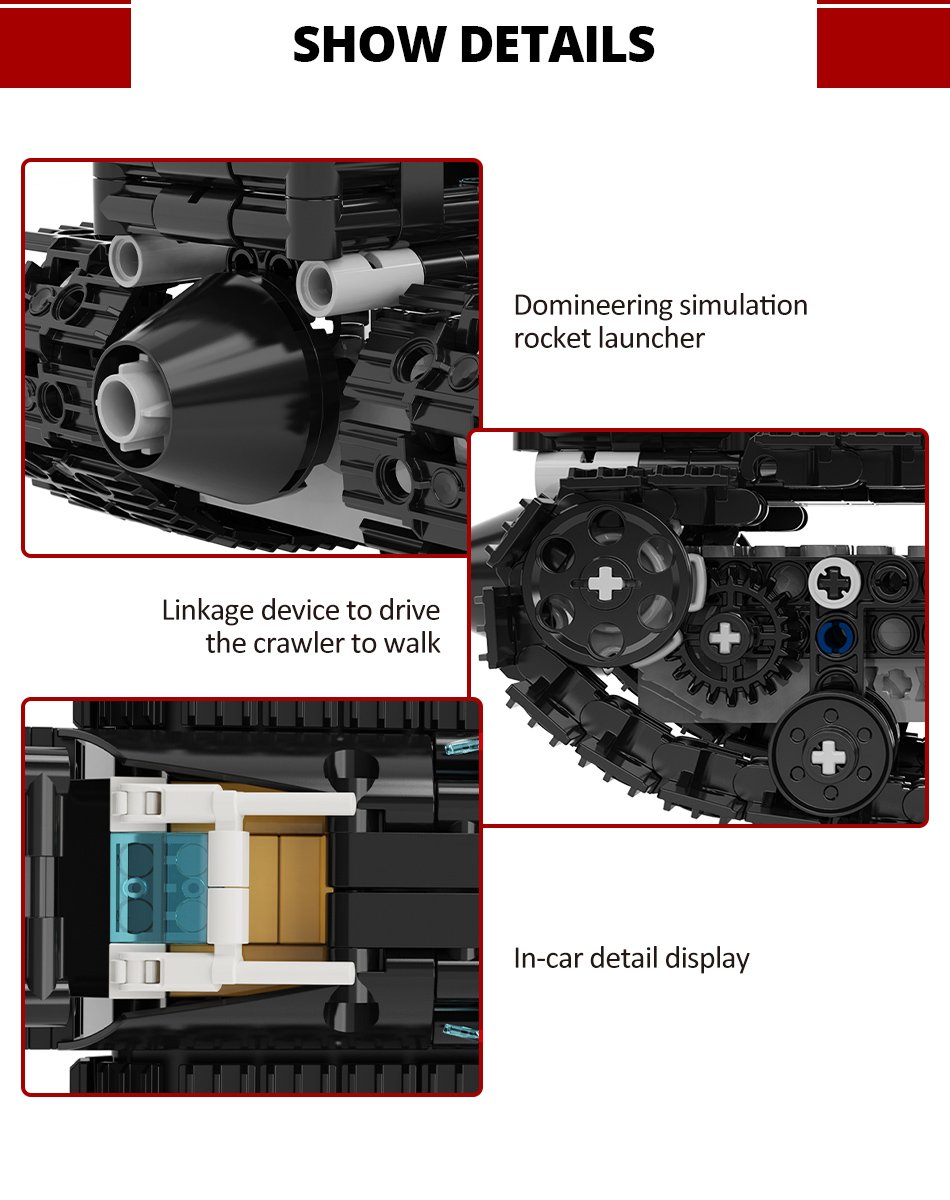 SHOW DETAILS

Domineering simulation rocket launcher

Linkage device to drive the crawler to walk

In-car detail display